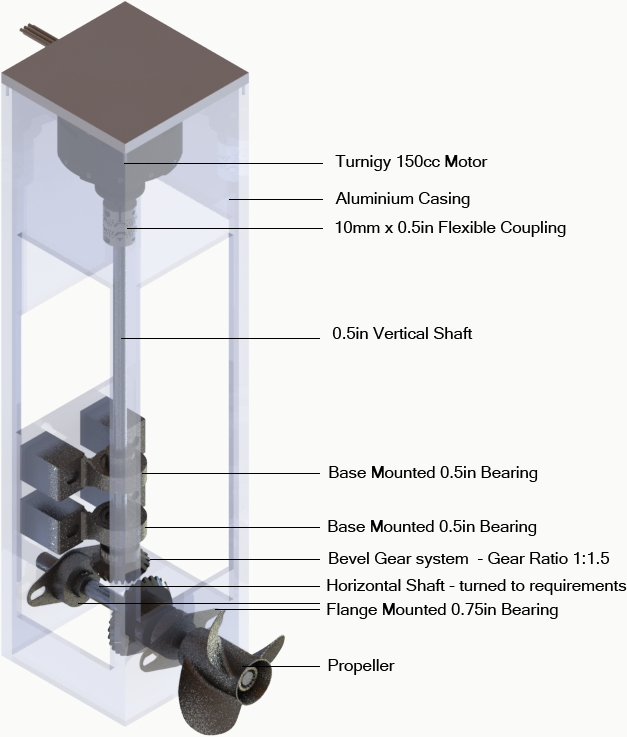 Turnigy 150cc Motor
Aluminium Casing
10mm x 0.5in Flexible Coupling
0.5in Vertical Shaft
Base Mounted 0.5in Bearing
Base Mounted 0.5in Bearing
Bevel Gear system - Gear Ratio 1:1.5
Horizontal Shaft - turned to requirements
Flange Mounted 0.75in Bearing
Propeller